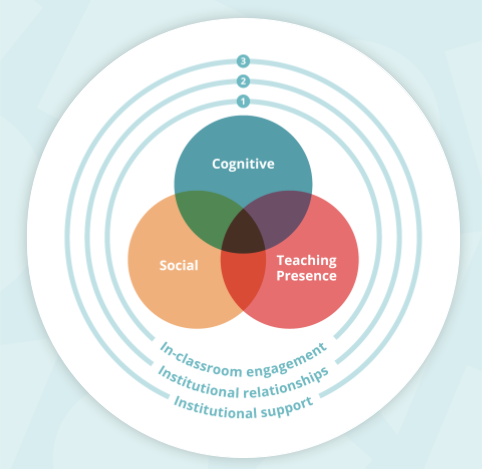 3
2
1

Cognitive

Social

Teaching Presence

In-classroom engagement
Institutional relationships
Institutional support